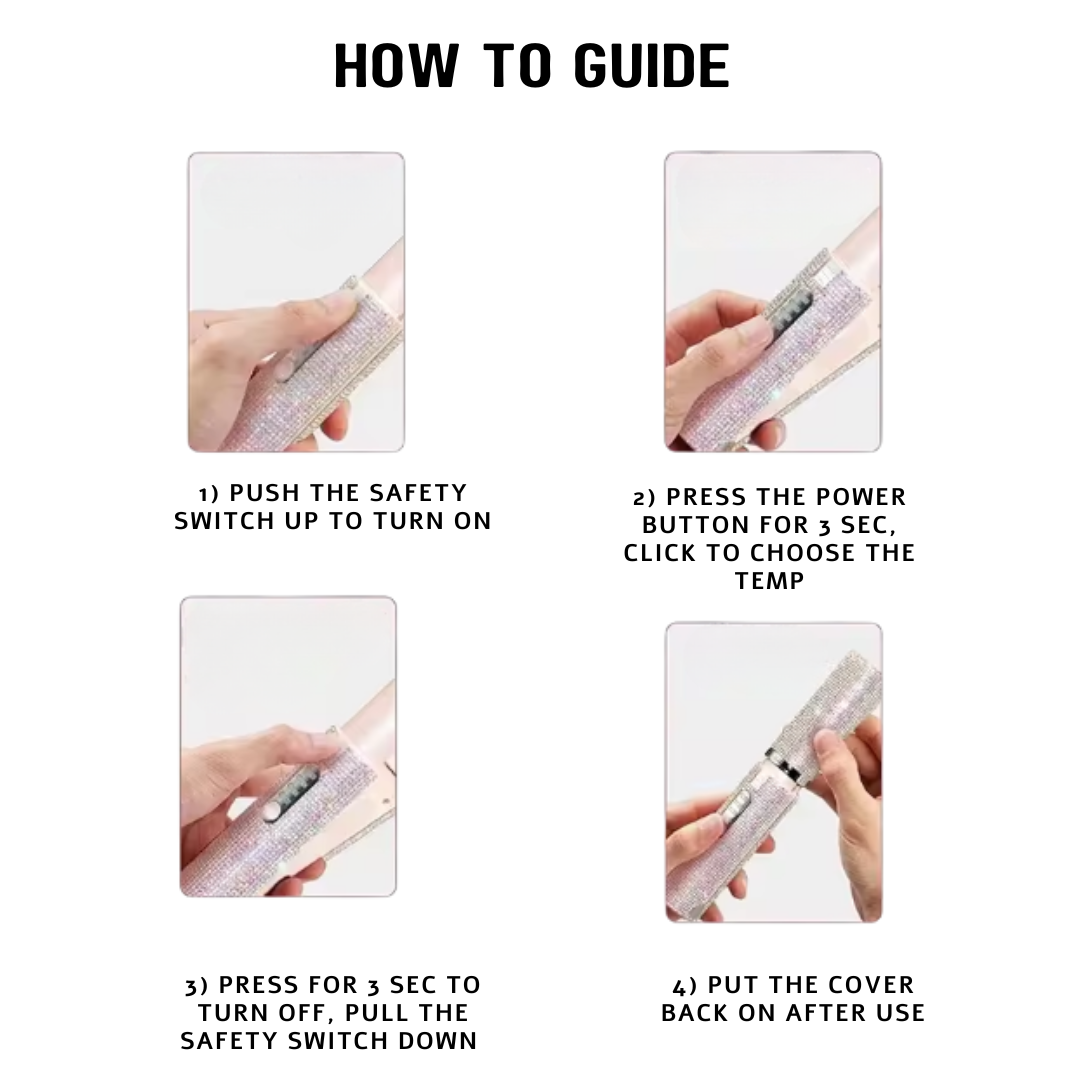 HOW TO GUIDE

1) PUSH THE SAFETY SWITCH UP TO TURN ON

2) PRESS THE POWER BUTTON FOR 3 SEC, CLICK TO CHOOSE THE TEMP

3) PRESS FOR 3 SEC TO TURN OFF, PULL THE SAFETY SWITCH DOWN

4) PUT THE COVER BACK ON AFTER USE